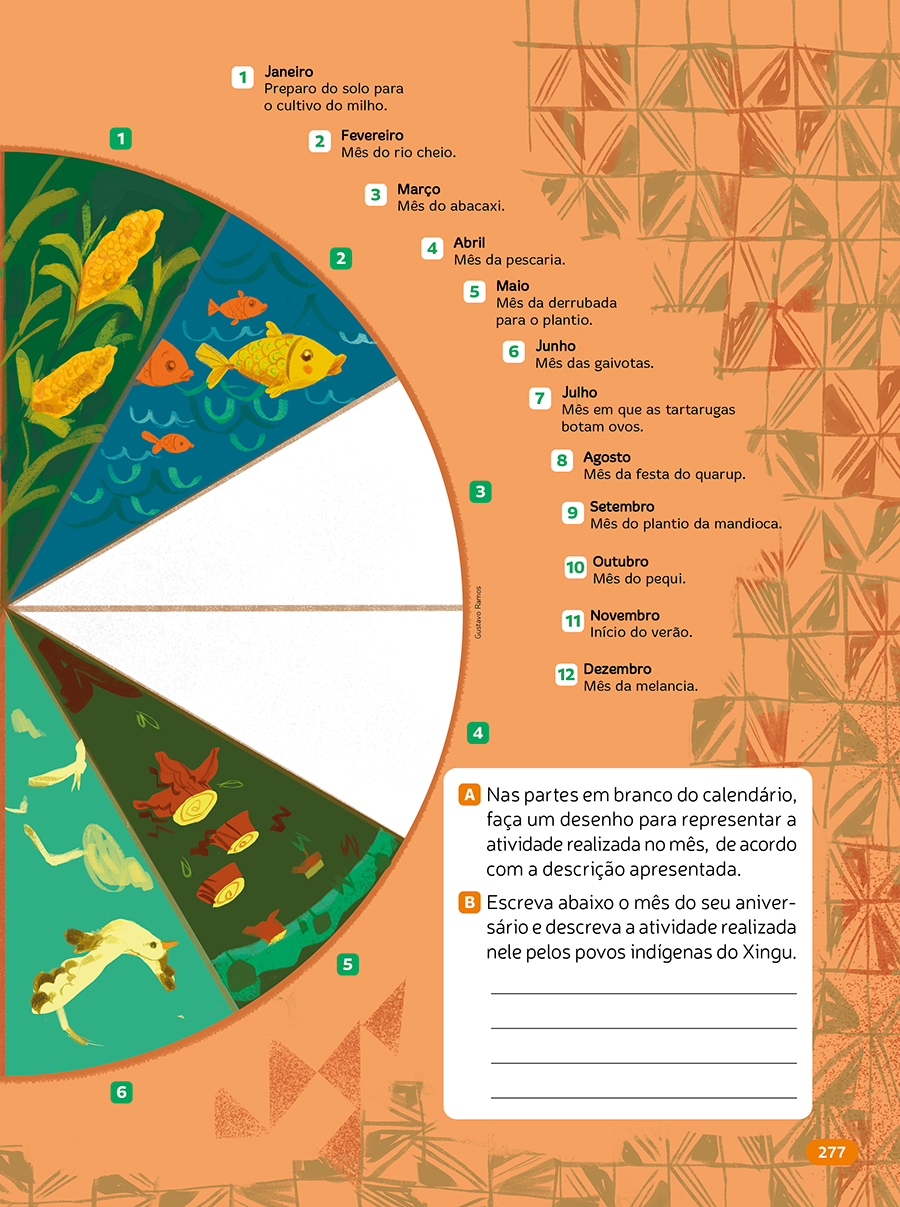 1 Janeiro
Preparo do solo para o cultivo do milho.

2 Fevereiro
Mês do rio cheio.

3 Março
Mês do abacaxi.

4 Abril
Mês da pescaria.

5 Maio
Mês da derrubada para o plantio.

6 Junho
Mês das gaivotas.

7 Julho
Mês em que as tartarugas botam ovos.

8 Agosto
Mês da festa do quarup.

9 Setembro
Mês do plantio da mandioca.

10 Outubro
Mês do pequi.

11 Novembro
Início do verão.

12 Dezembro
Mês da melancia.

1

2

3

4

5

6

Gustavo Ramos

A Nas partes em branco do calendário, faça um desenho para representar a atividade realizada no mês, de acordo com a descrição apresentada.

B Escreva abaixo o mês do seu aniversário e descreva a atividade realizada nele pelos povos indígenas do Xingu.

277