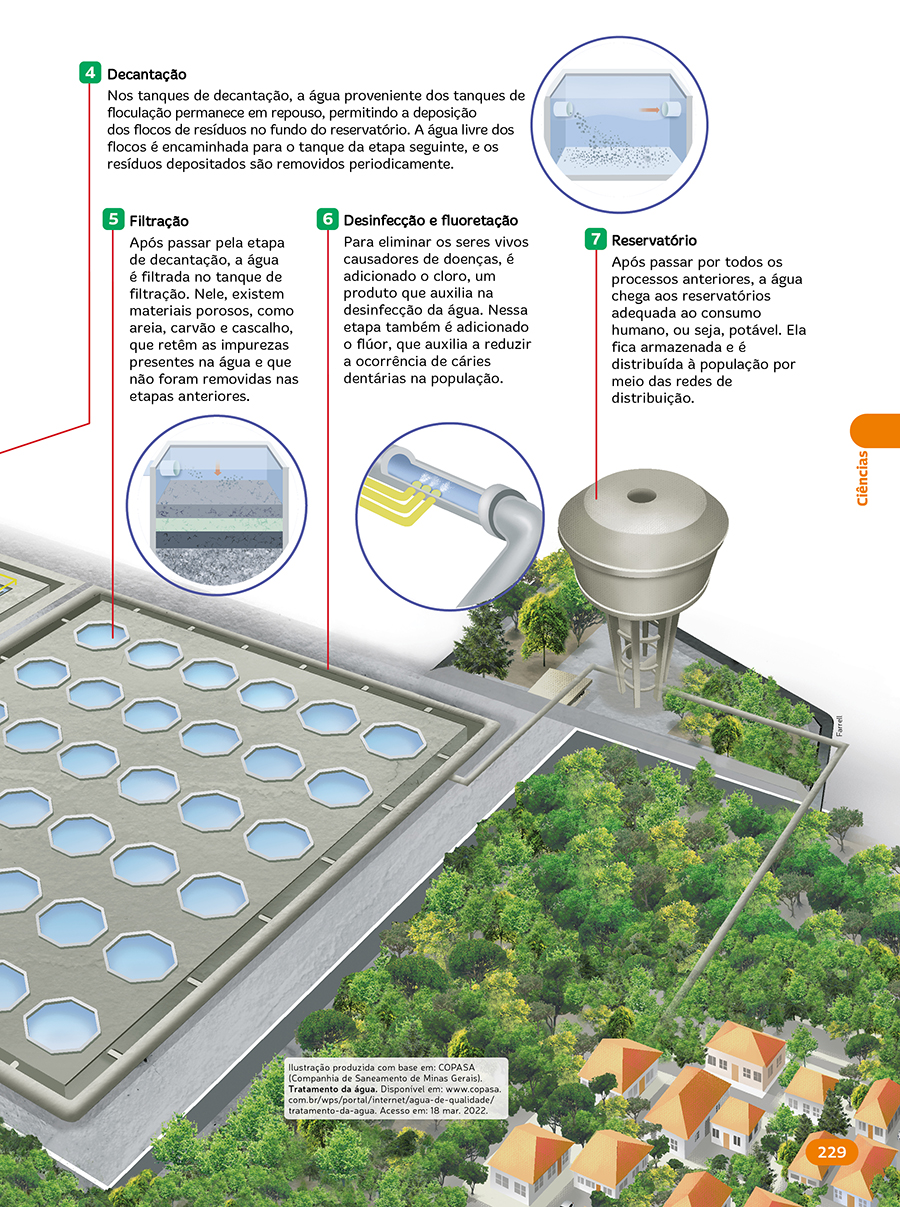 4 Decantação

Nos tanques de decantação, a água proveniente dos tanques de floculação permanece em repouso, permitindo a deposição dos flocos de resíduos no fundo do reservatório. A água livre dos flocos é encaminhada para o tanque da etapa seguinte, e os resíduos depositados são removidos periodicamente.

5 Filtração

Após passar pela etapa de decantação, a água é filtrada no tanque de filtração. Nele, existem materiais porosos, como areia, carvão e cascalho, que retêm as impurezas presentes na água e que não foram removidas nas etapas anteriores.

6 Desinfecção e fluoretação

Para eliminar os seres vivos causadores de doenças, é adicionado o cloro, um produto que auxilia na desinfecção da água. Nessa etapa também é adicionado o flúor, que auxilia a reduzir a ocorrência de cáries dentárias na população.

7 Reservatório

Após passar por todos os processos anteriores, a água chega aos reservatórios adequada ao consumo humano, ou seja, potável. Ela fica armazenada e é distribuída à população por meio das redes de distribuição.

Ciências

Farrell

Ilustração produzida com base em: COPASA (Companhia de Saneamento de Minas Gerais). Tratamento da água. Disponível em: www.copasa.com.br/wps/portal/internet/agua-de-qualidade/tratamento-da-agua. Acesso em: 18 mar. 2022.

229